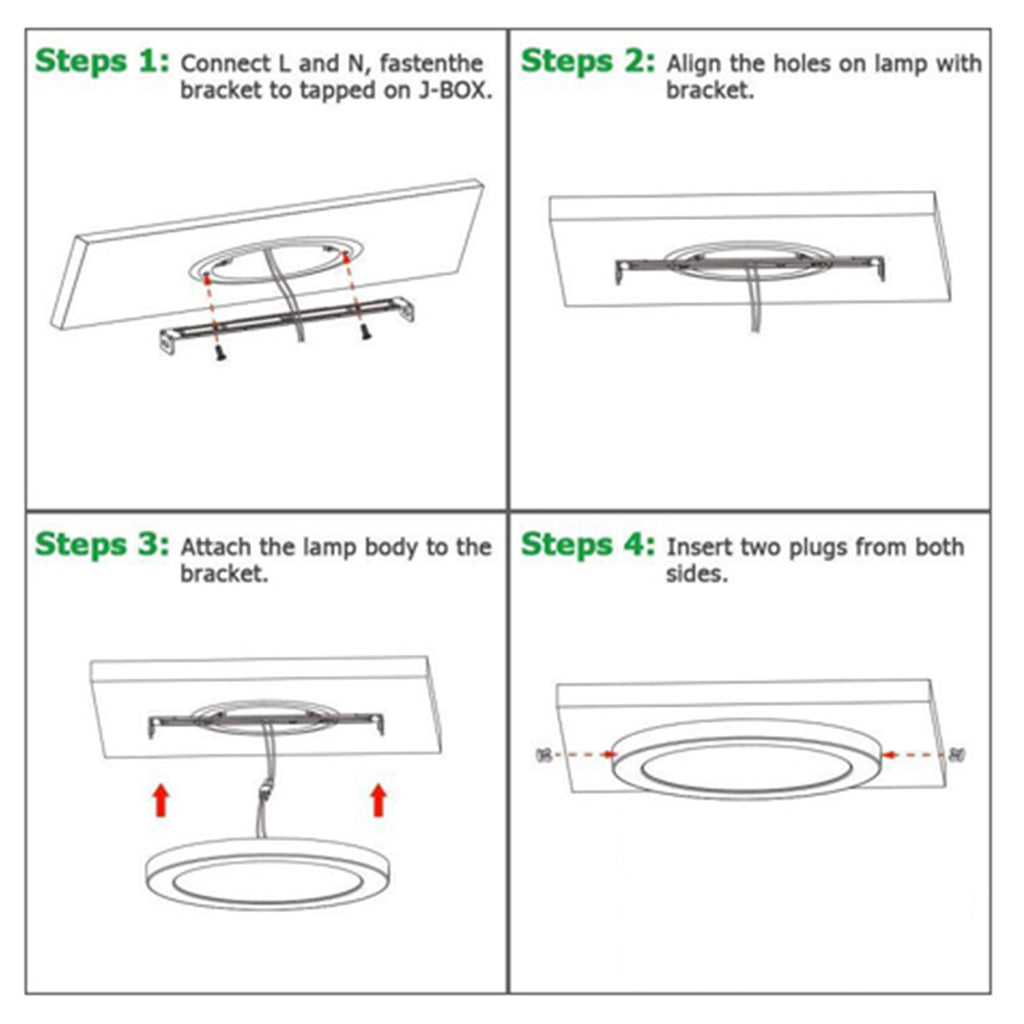 Steps 1: Connect L and N, fastenthe bracket to tapped on J-BOX.

Steps 2: Align the holes on lamp with bracket.

Steps 3: Attach the lamp body to the bracket.

Steps 4: Insert two plugs from both sides.