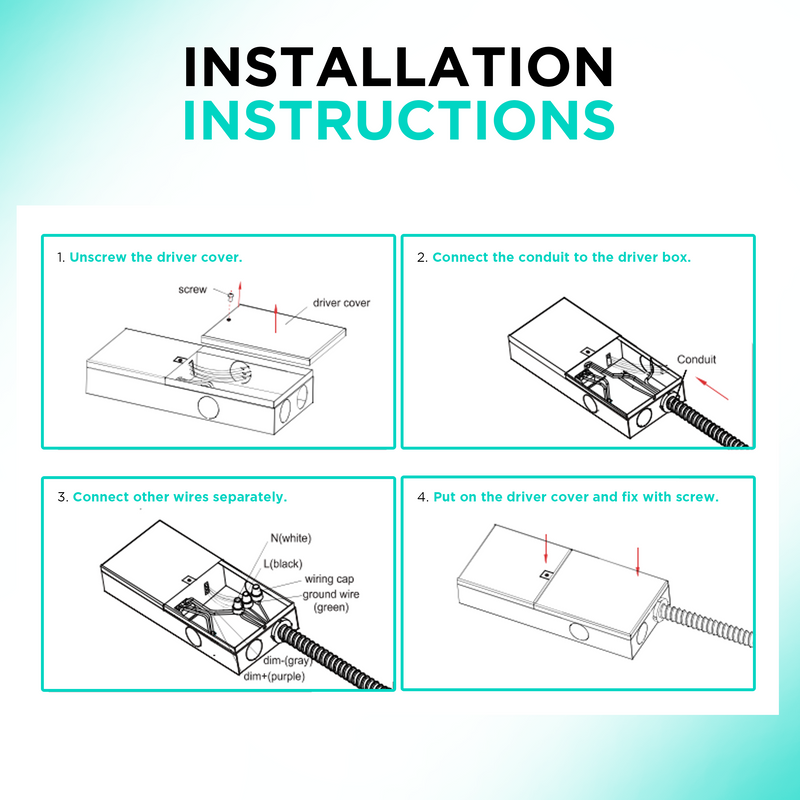 INSTALLATION
INSTRUCTIONS

1. Unscrew the driver cover.

screw

driver cover

2. Connect the conduit to the driver box.

Conduit

3. Connect other wires separately.

N(white)

L(black)

wiring cap

ground wire (green)

dim-(gray)

dim+(purple)

4. Put on the driver cover and fix with screw.