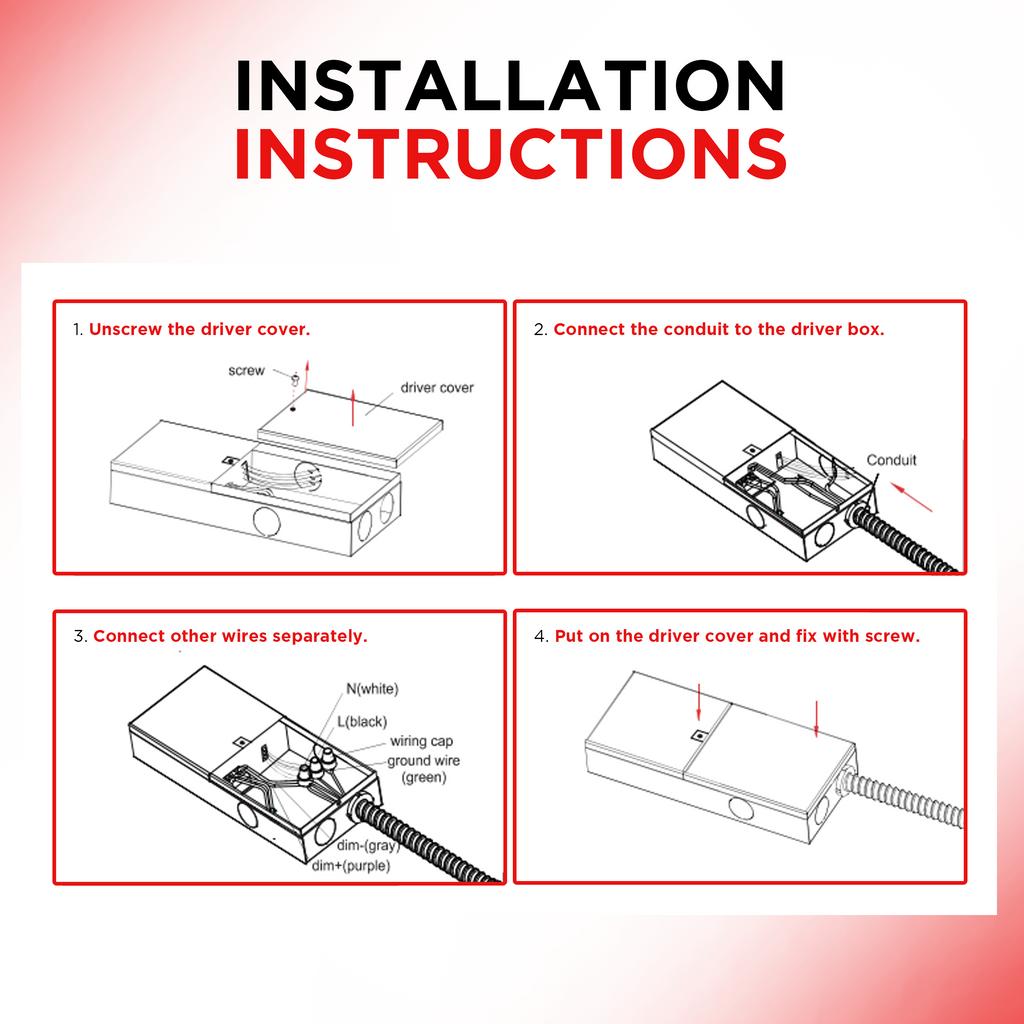 INSTALLATION
INSTRUCTIONS

1. Unscrew the driver cover.

screw
driver cover

2. Connect the conduit to the driver box.

Conduit

3. Connect other wires separately.

N(white)
L(black)
wiring cap
ground wire (green)
dim-(gray)
dim+(purple)

4. Put on the driver cover and fix with screw.